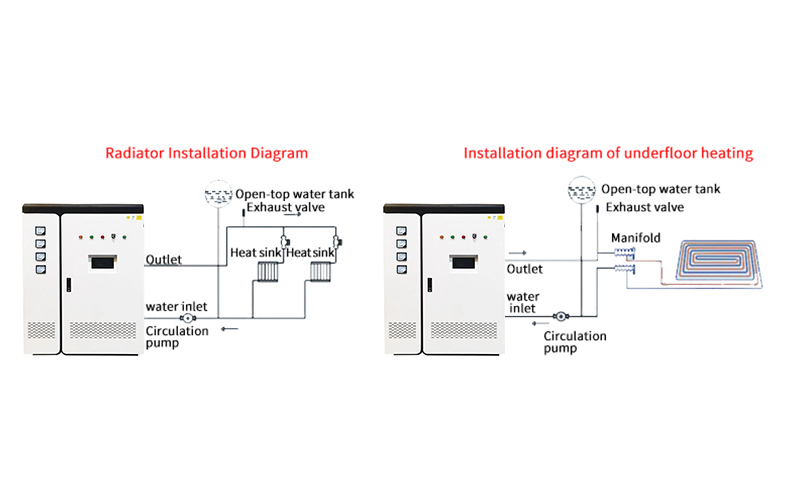 Radiator Installation Diagram

Open-top water tank
Exhaust valve
Outlet
Heat sink
Heat sink
water inlet
Circulation pump

Installation diagram of underfloor heating

Open-top water tank
Exhaust valve
Manifold
Outlet
water inlet
Circulation pump